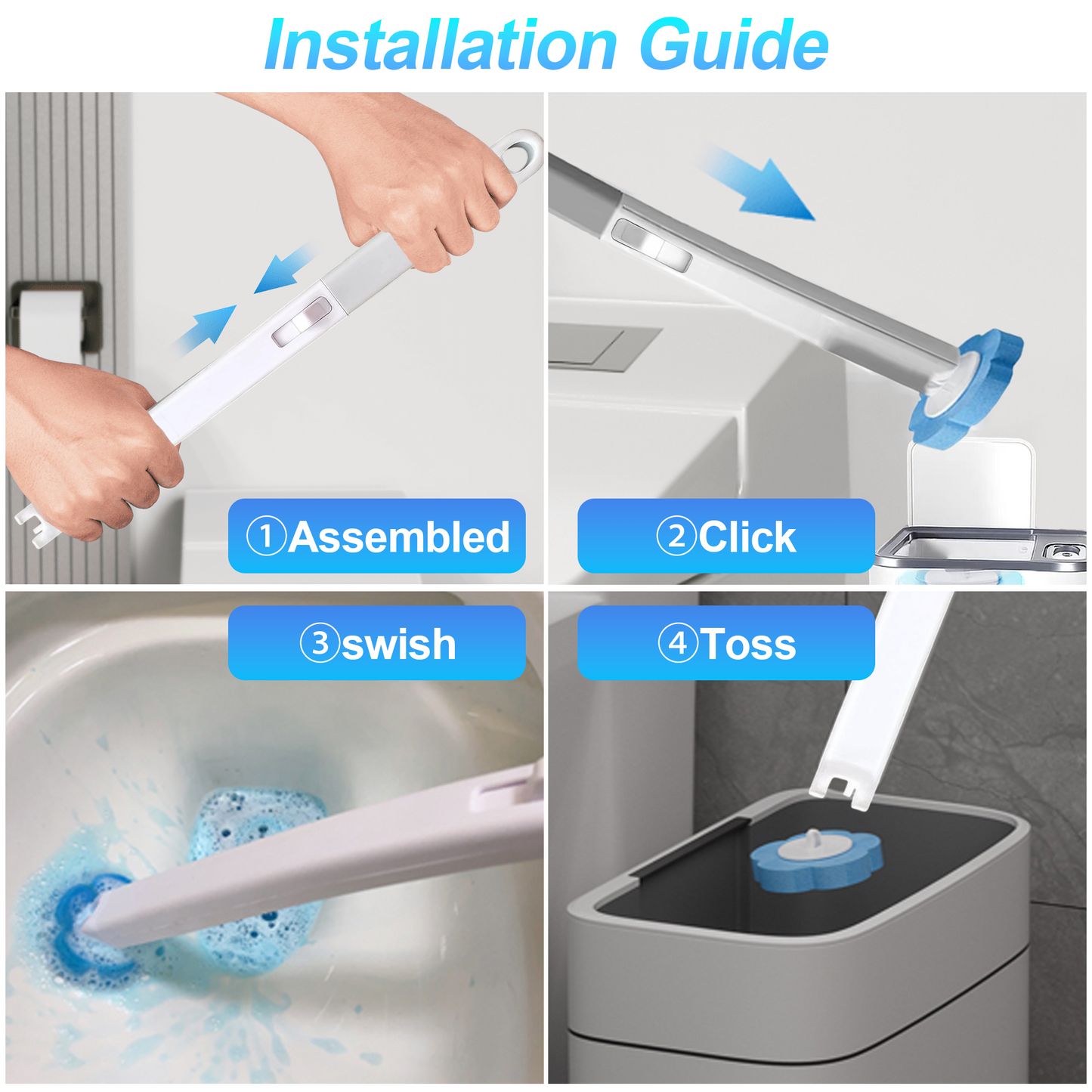 Installation Guide

①Assembled

②Click

③swish

④Toss