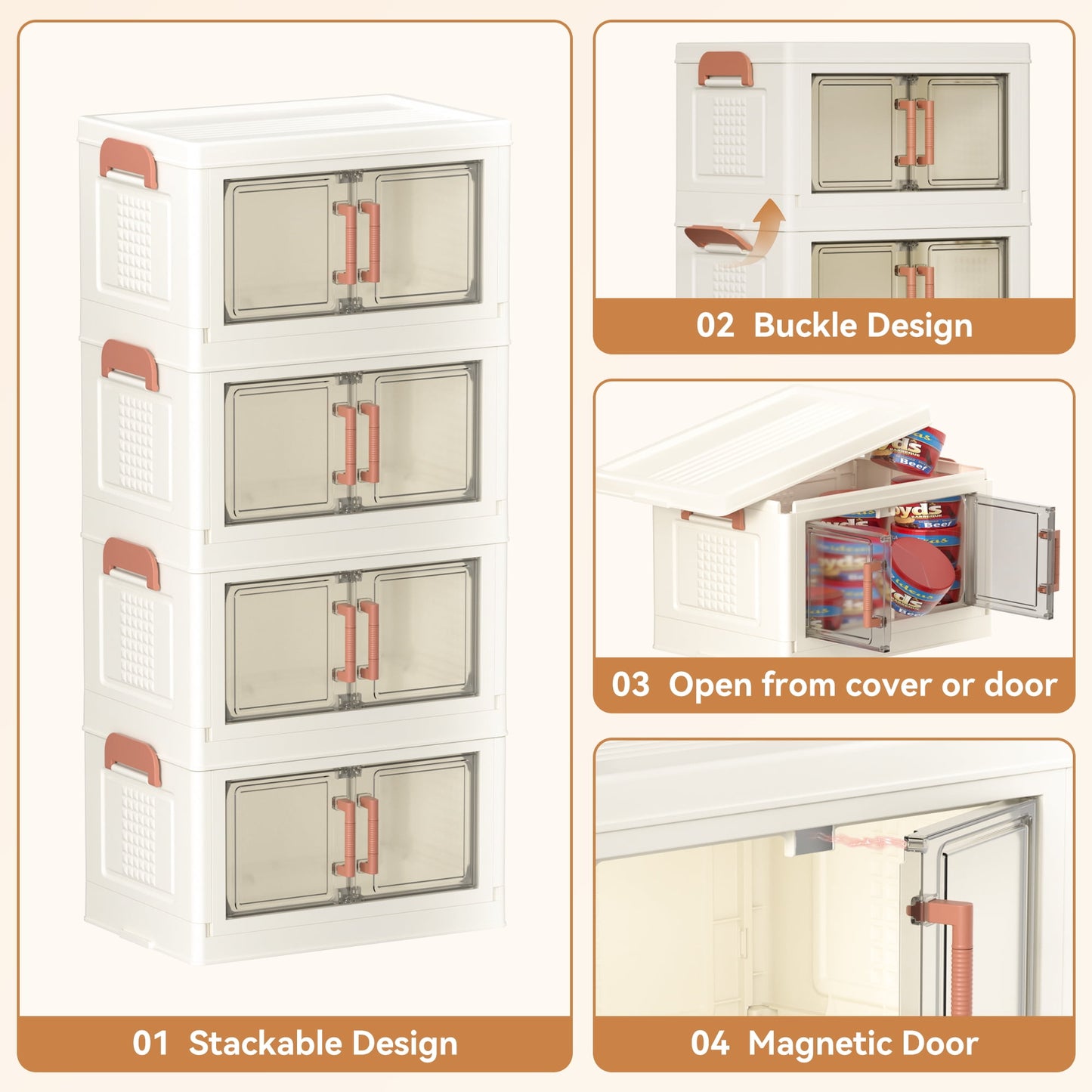 01 Stackable Design

02 Buckle Design

03 Open from cover or door

04 Magnetic Door