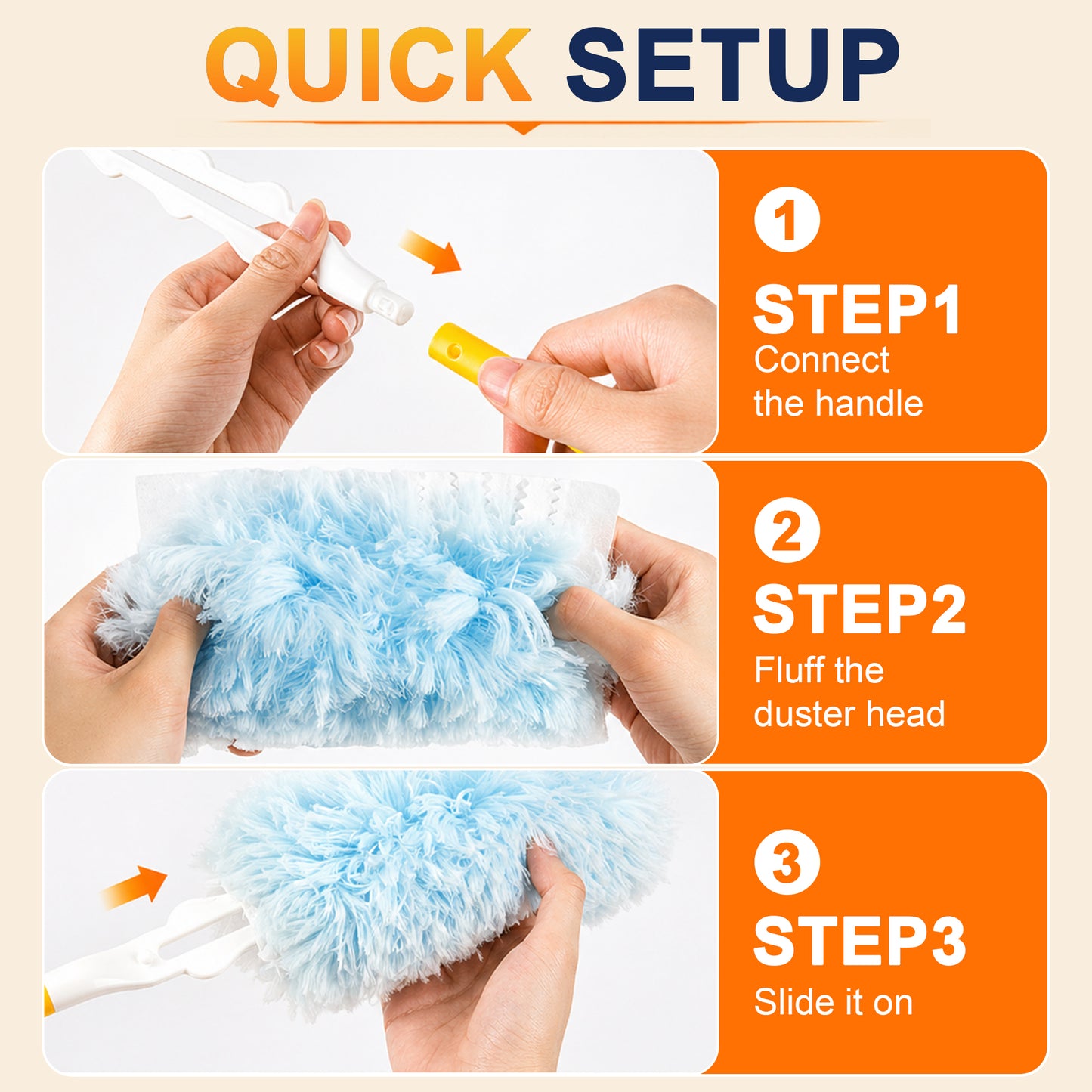 QUICK SETUP

1
STEP1
Connect the handle

2
STEP2
Fluff the duster head

3
STEP3
Slide it on