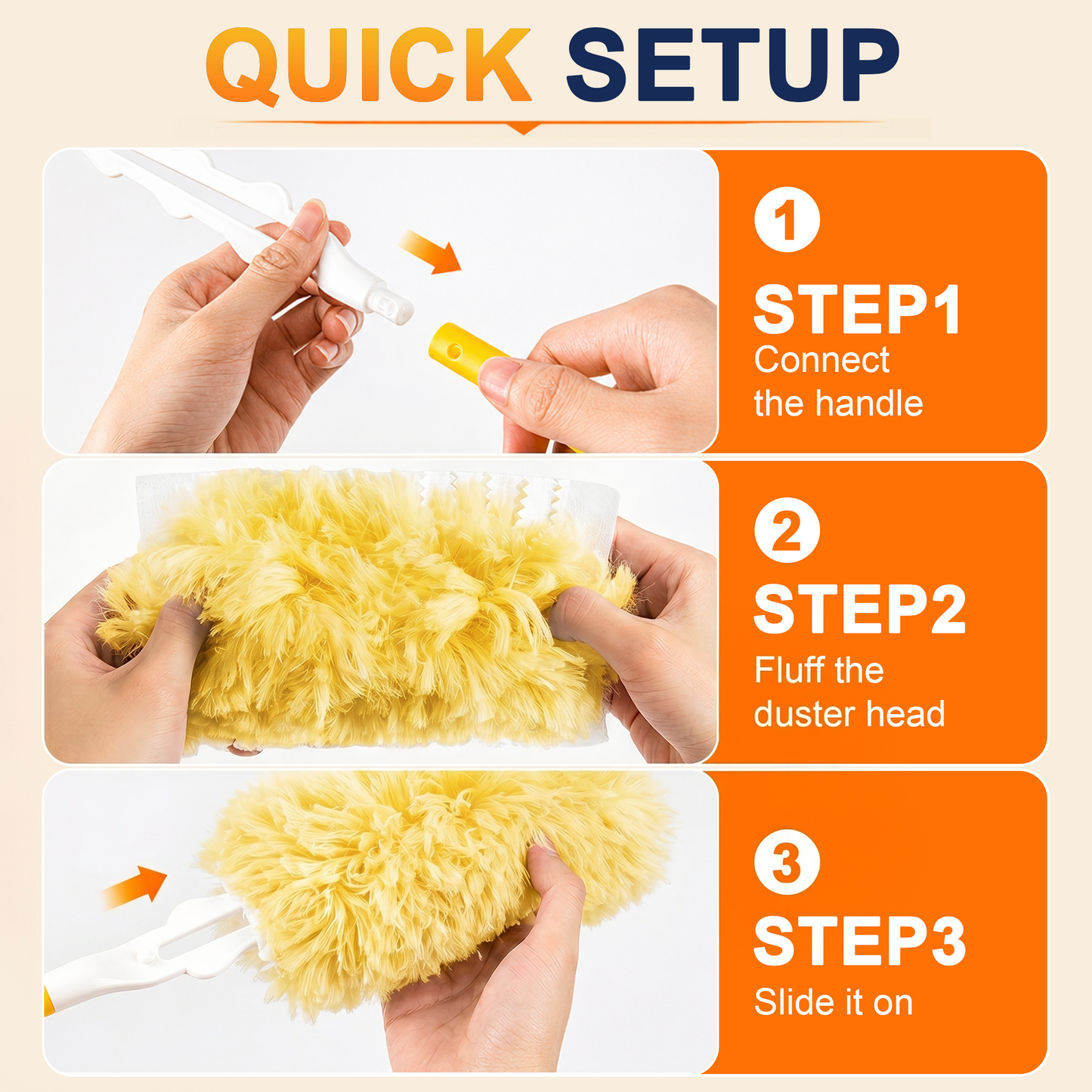 QUICK SETUP

1
STEP1
Connect the handle

2
STEP2
Fluff the duster head

3
STEP3
Slide it on