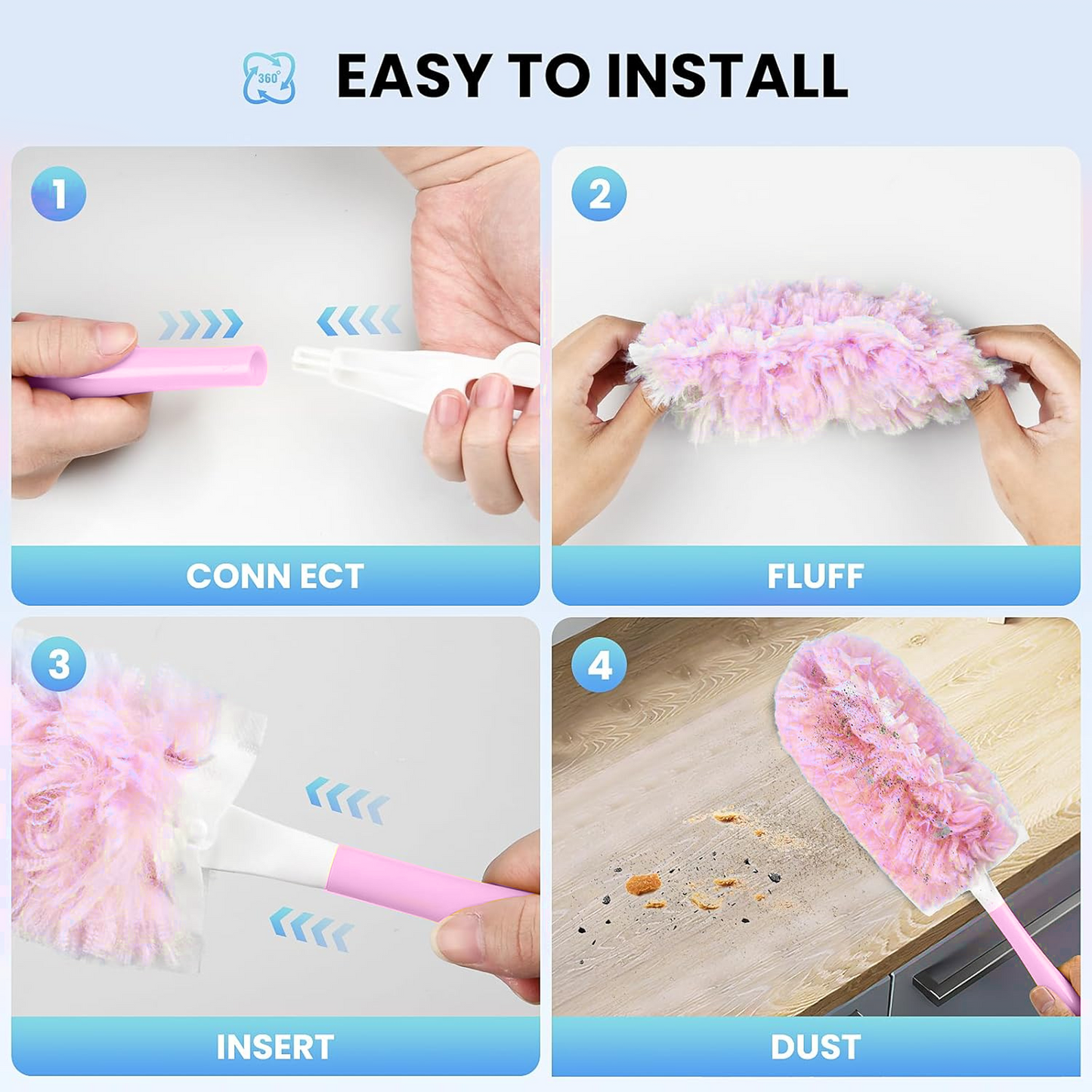 360°

EASY TO INSTALL

1

CONN ECT

2

FLUFF

3

INSERT

4

DUST