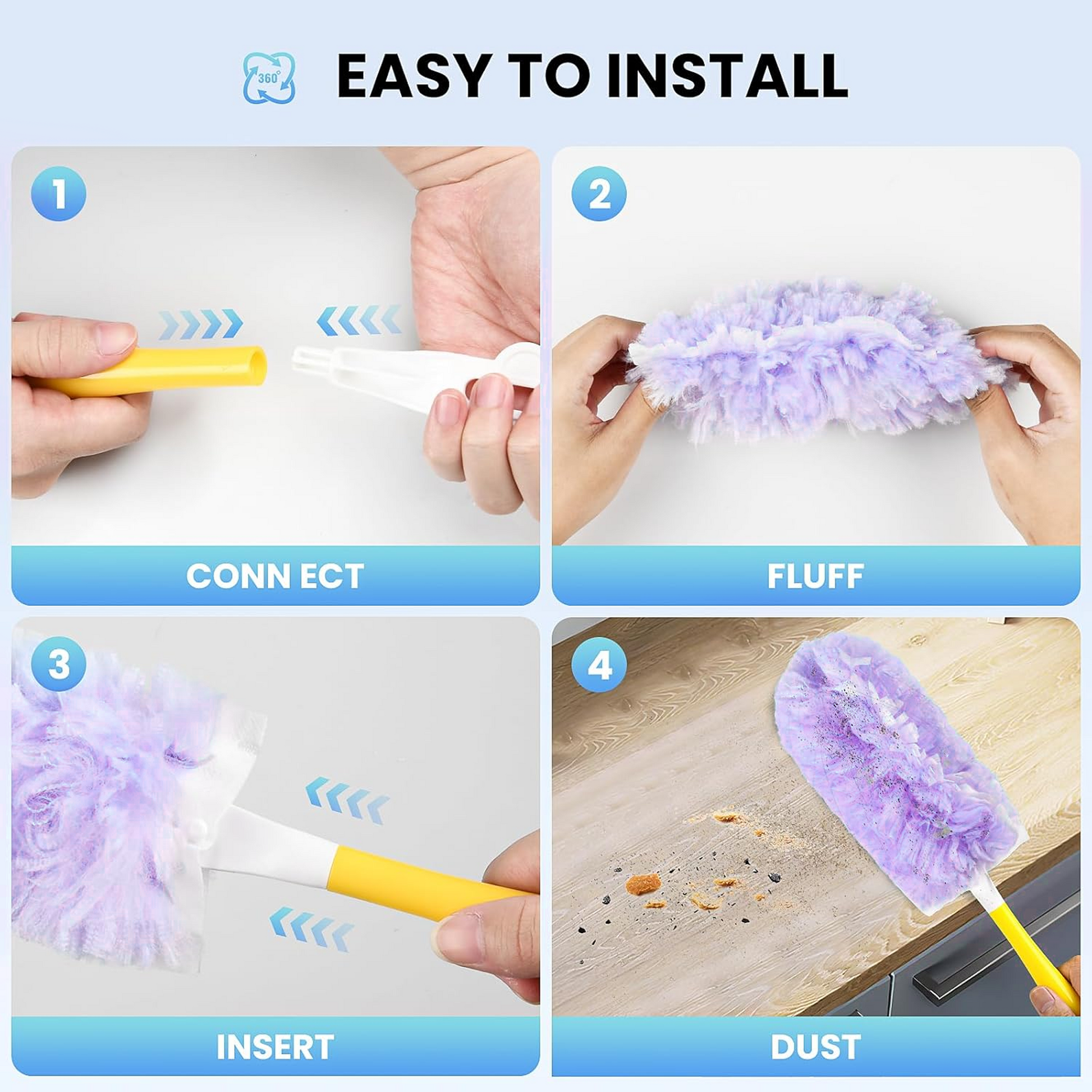 360°

EASY TO INSTALL

1

CONN ECT

2

FLUFF

3

INSERT

4

DUST