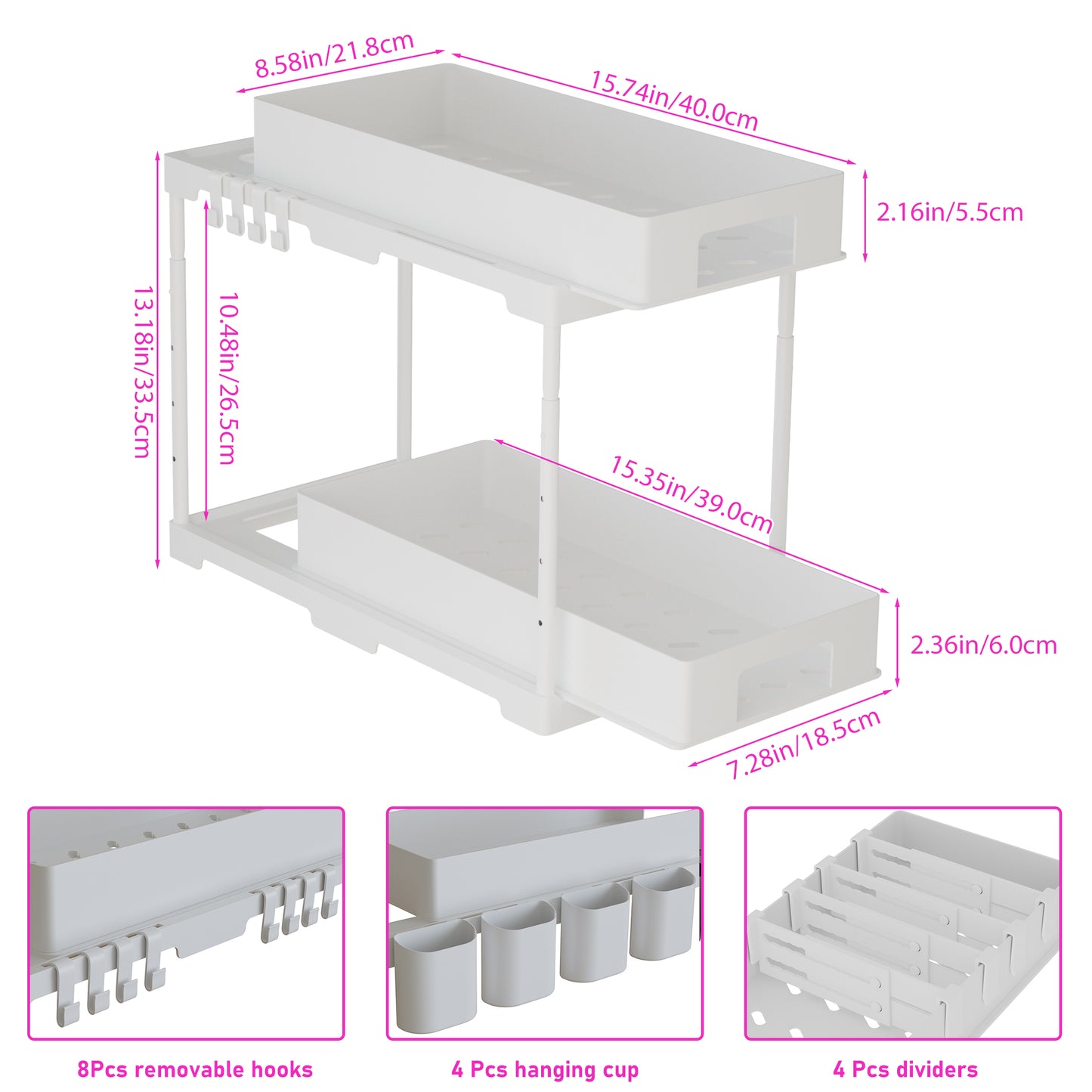 8.58in/21.8cm

15.74in/40.0cm

2.16in/5.5cm

13.18in/33.5cm

10.48in/26.5cm

15.35in/39.0cm

2.36in/6.0cm

7.28in/18.5cm

8Pcs removable hooks

4 Pcs hanging cup

4 Pcs dividers