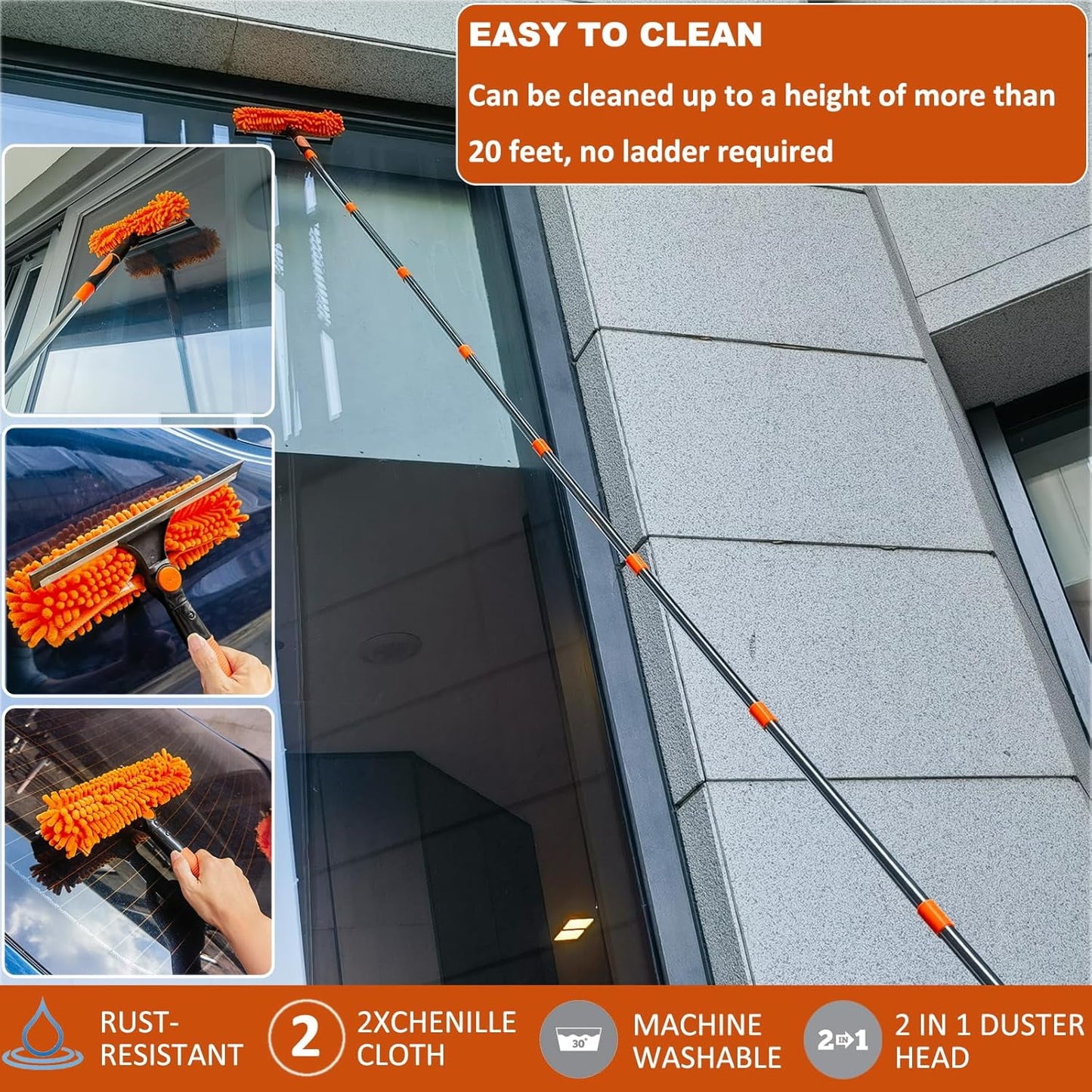 EASY TO CLEAN

Can be cleaned up to a height of more than 20 feet, no ladder required

RUST-RESISTANT

2

2XCHENILLE CLOTH

30°

MACHINE WASHABLE

2 IN 1

2 IN 1 DUSTER HEAD