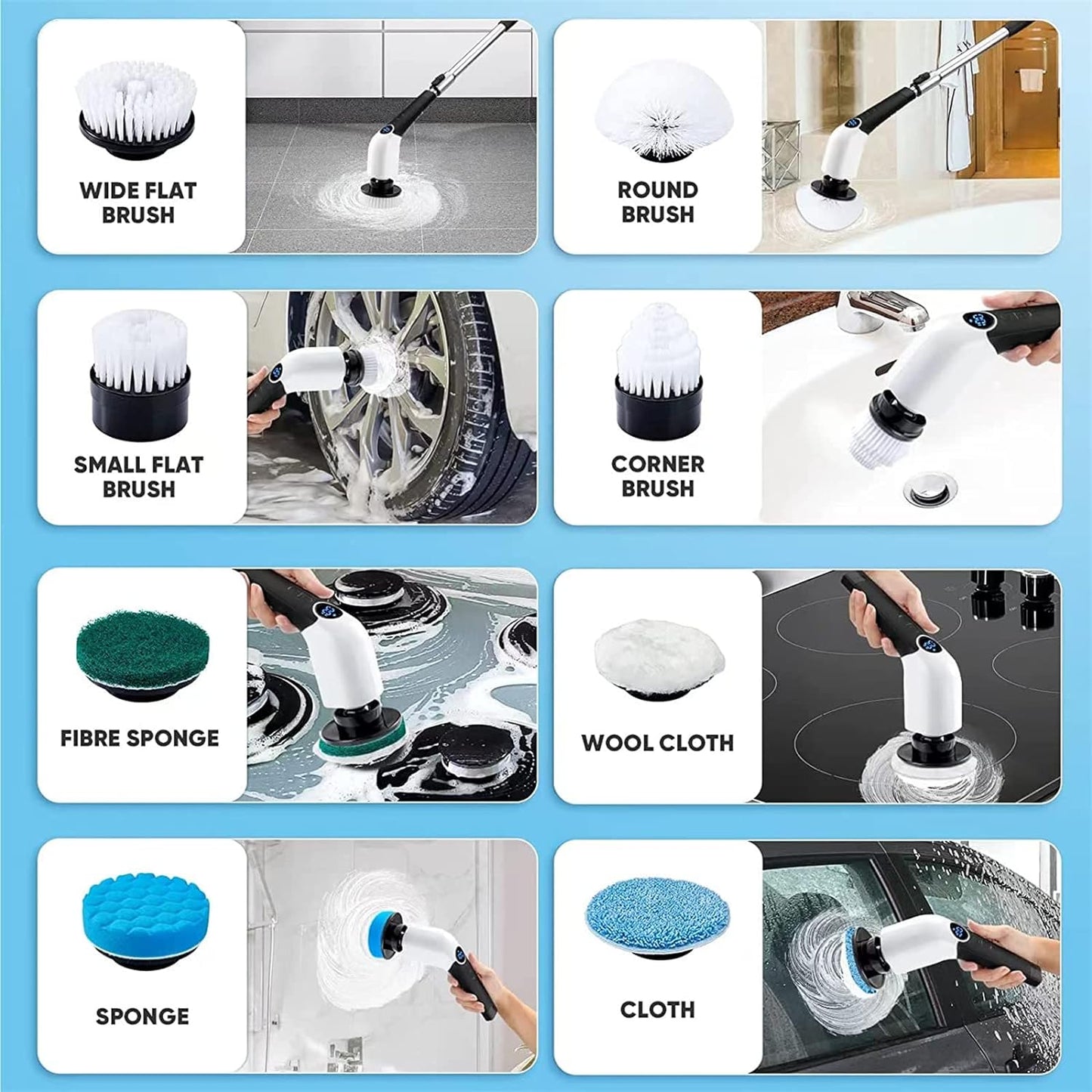 WIDE FLAT BRUSH

ROUND BRUSH

SMALL FLAT BRUSH

CORNER BRUSH

FIBRE SPONGE

WOOL CLOTH

SPONGE

CLOTH