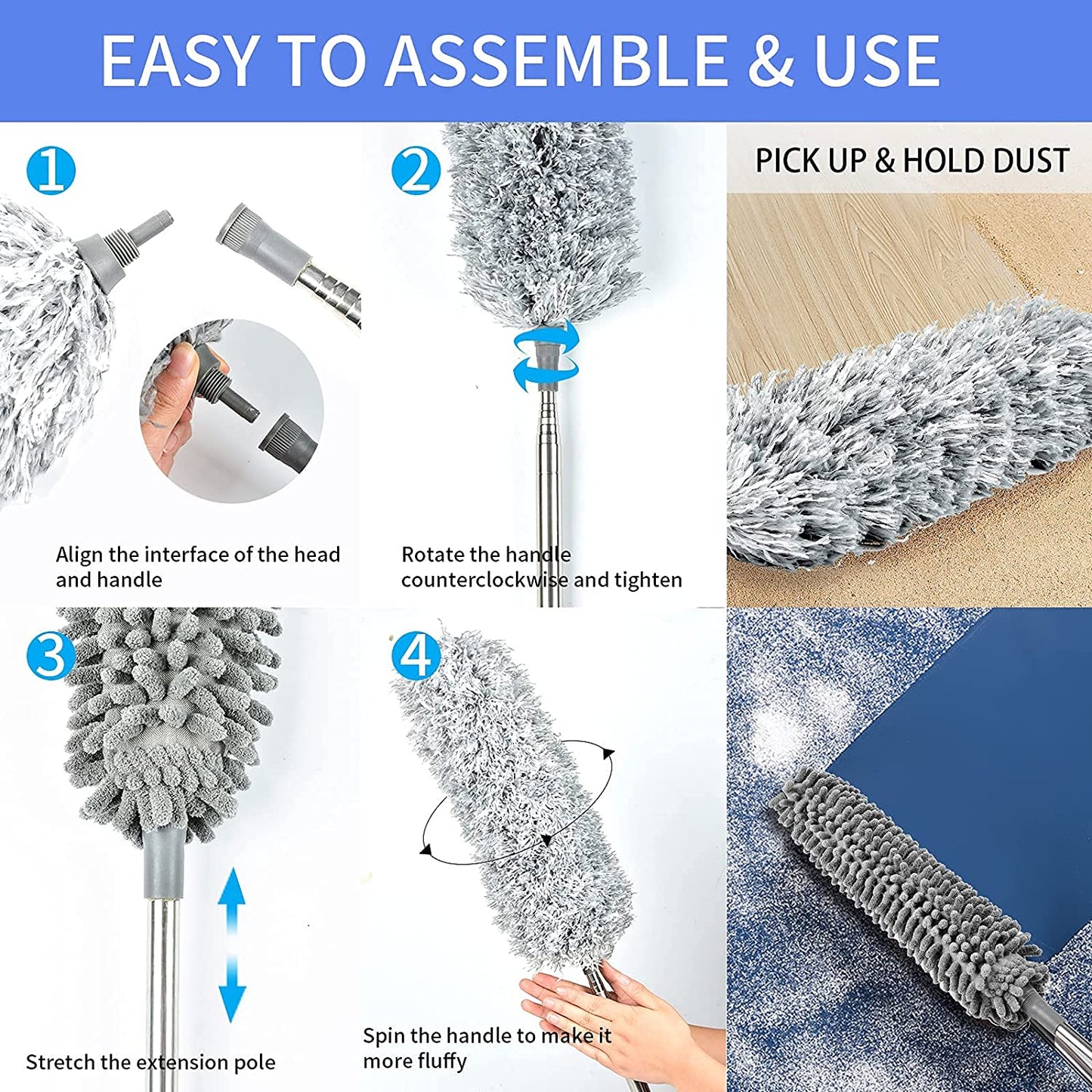 EASY TO ASSEMBLE & USE

1

Align the interface of the head and handle

2

Rotate the handle counterclockwise and tighten

PICK UP & HOLD DUST

3

Stretch the extension pole

4

Spin the handle to make it more fluffy