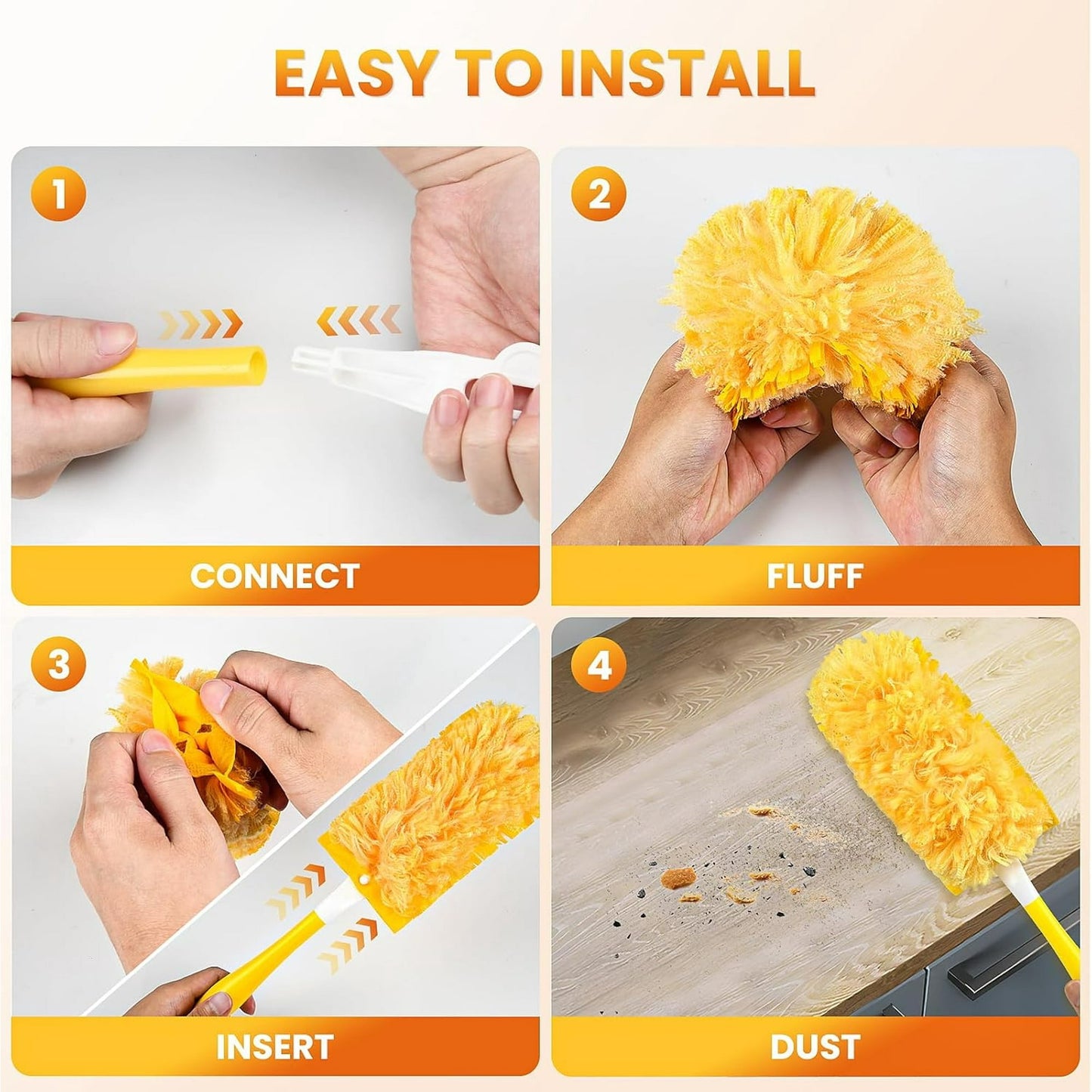 EASY TO INSTALL

1

CONNECT

2

FLUFF

3

INSERT

4

DUST